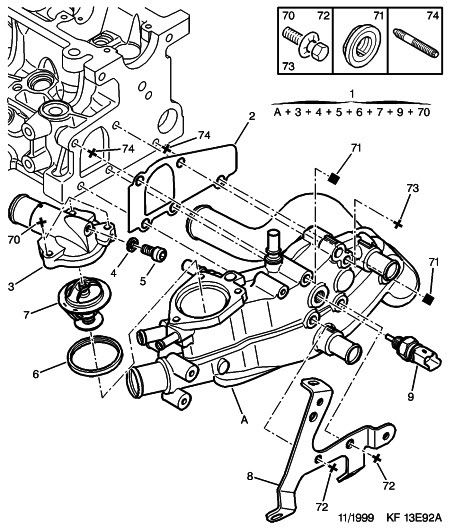 70 72
73
71
74

1
A + 3 + 4 + 5 + 6 + 7 + 9 + 70

2
74
74
71
73
70
71
4
5
3
7
6
9
A
8
72
72

11/1999 KF 13E92A